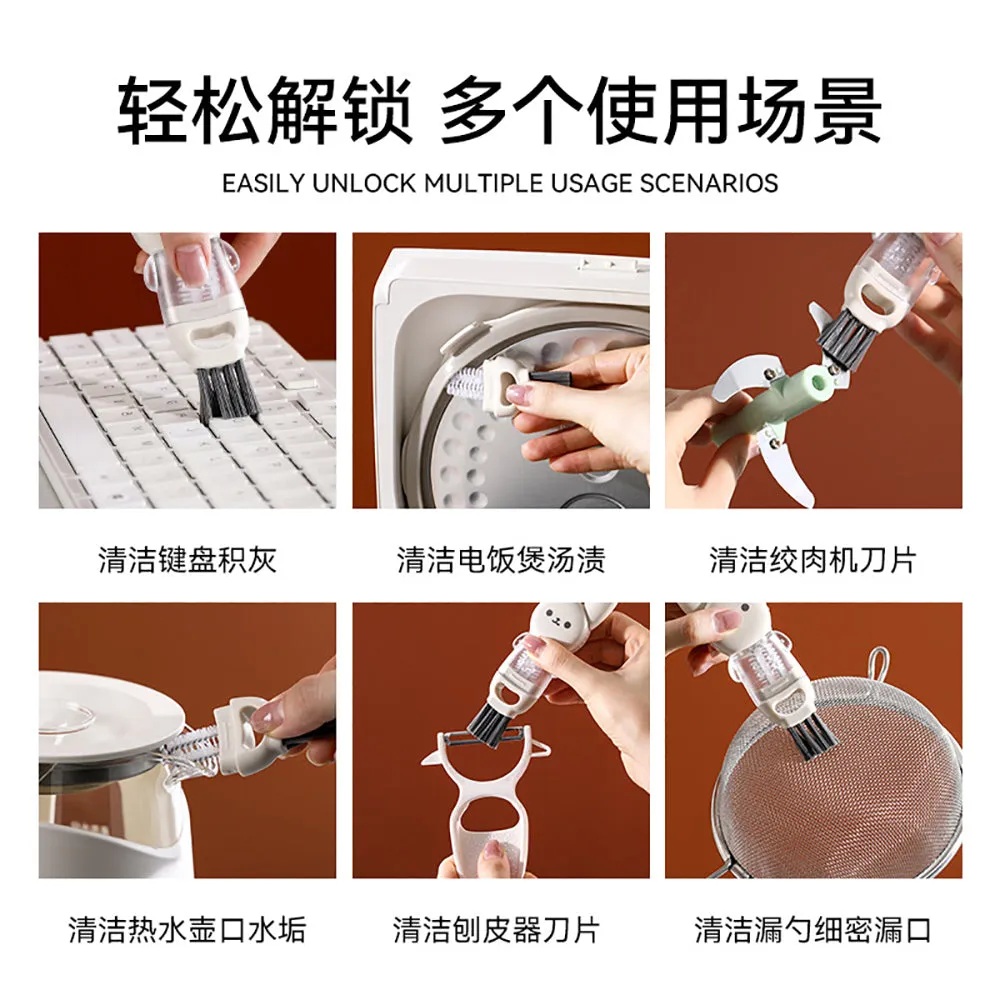 轻松解锁 多个使用场景

EASILY UNLOCK MULTIPLE USAGE SCENARIOS

清洁键盘积灰

清洁电饭煲汤渍

清洁绞肉机刀片

清洁热水壶口水垢

清洁刨皮器刀片

清洁漏勺细密漏口