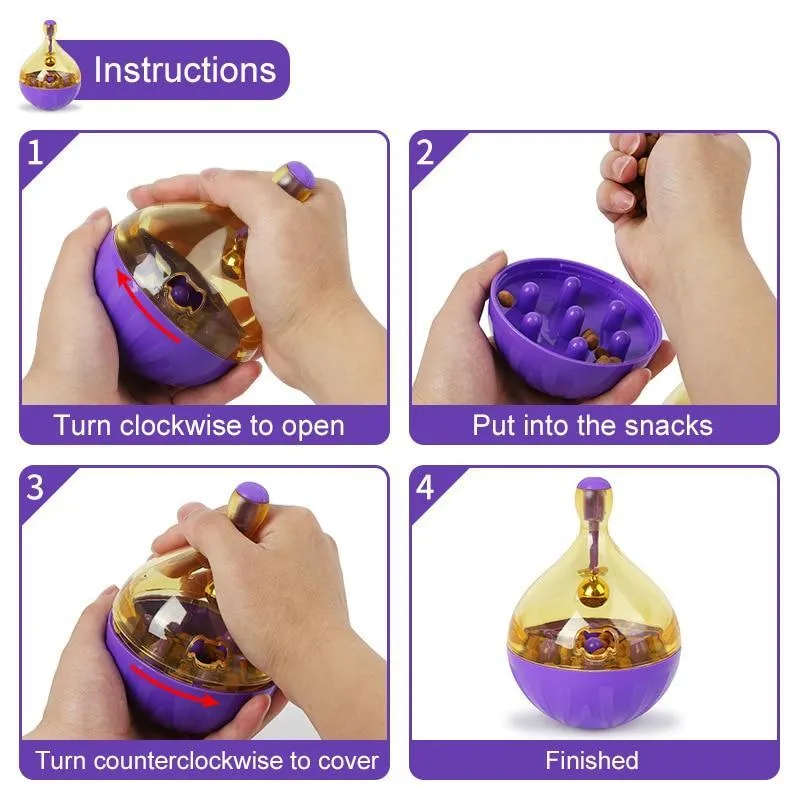 Instructions

1
Turn clockwise to open

2
Put into the snacks

3
Turn counterclockwise to cover

4
Finished